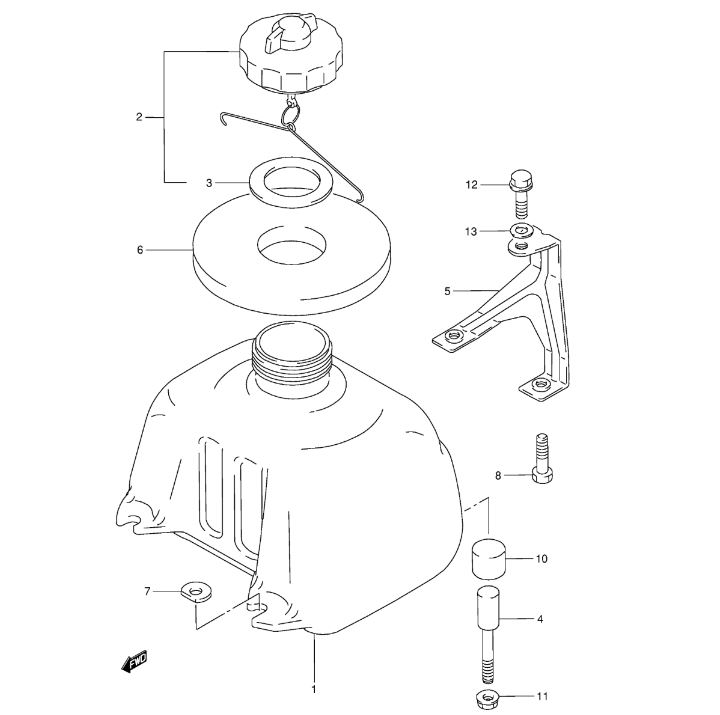 2
3
6
12
13
5
8
10
7
4
FWD
1
11