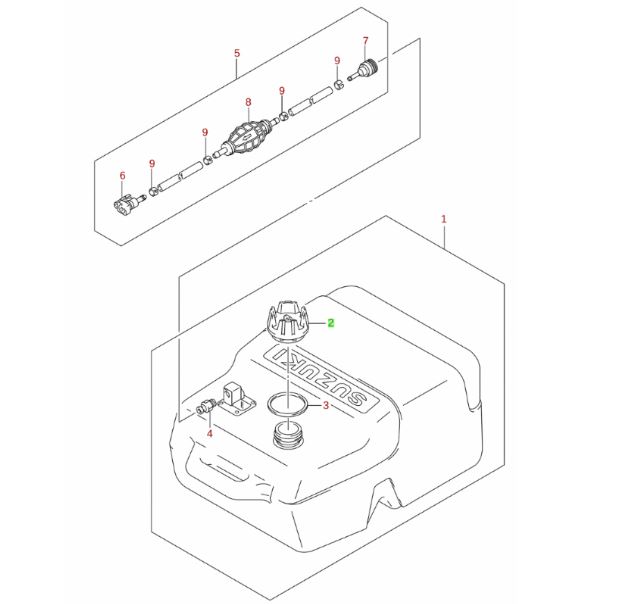 5
7
9
9
8
9
9
6
1
2
SUZUKI
3
4