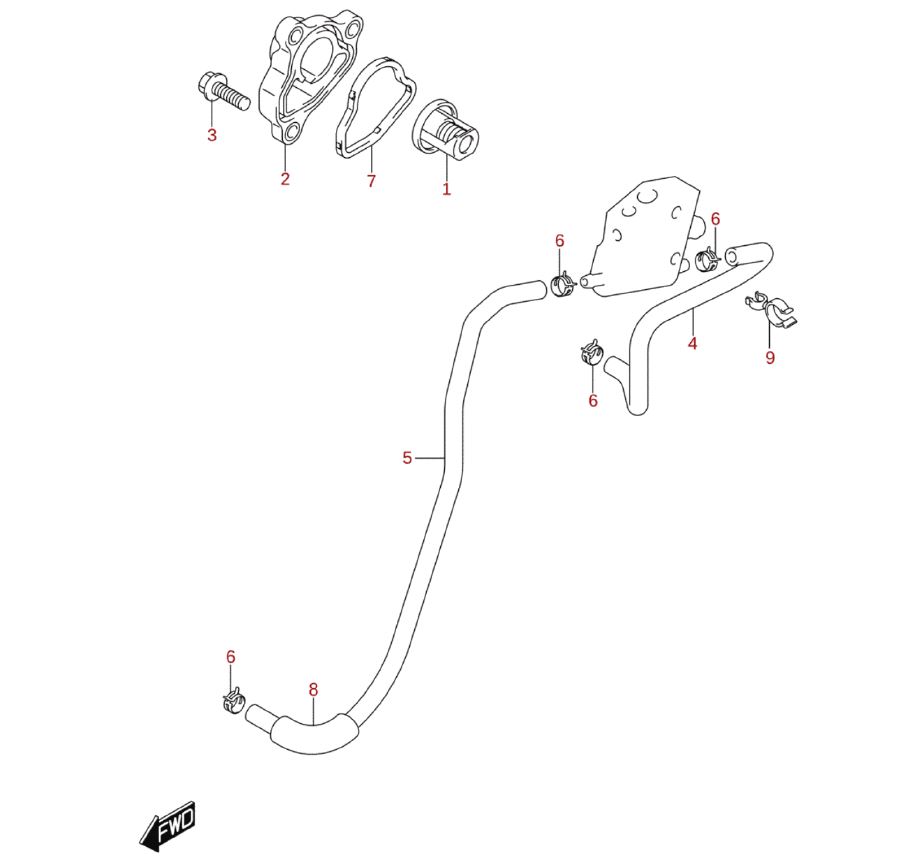 3
2
7
1
6
6
4
9
6
5
6
8
FWD