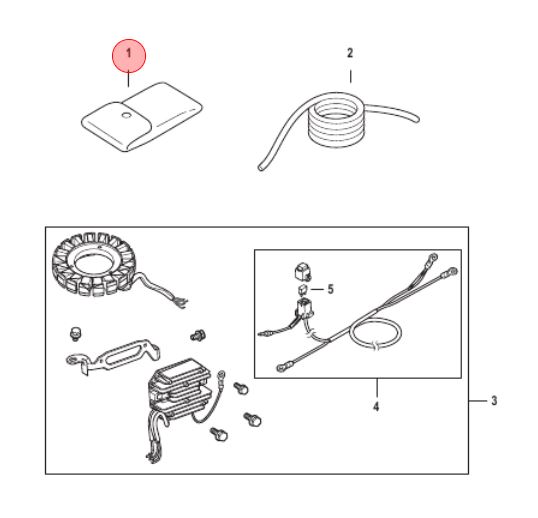 1
2
5
4
3