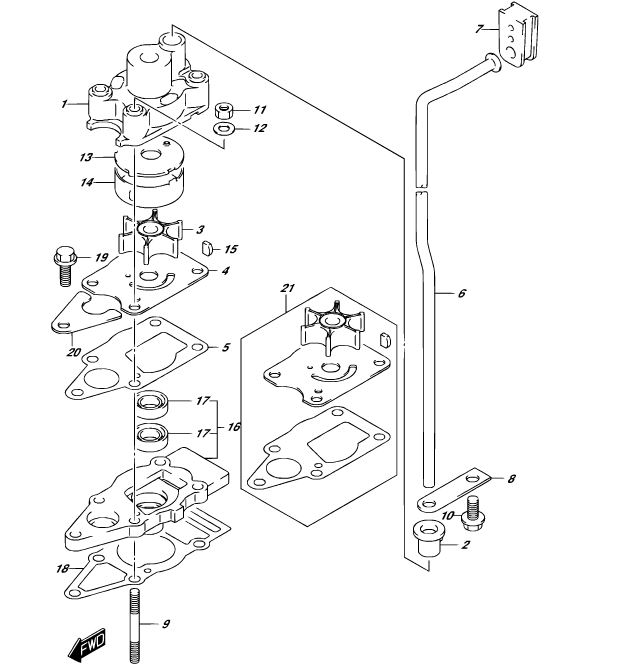 7
1
11
12
13
14
3
15
19
4
21
6
20
5
17
17
16
8
10
2
18
9
FWD