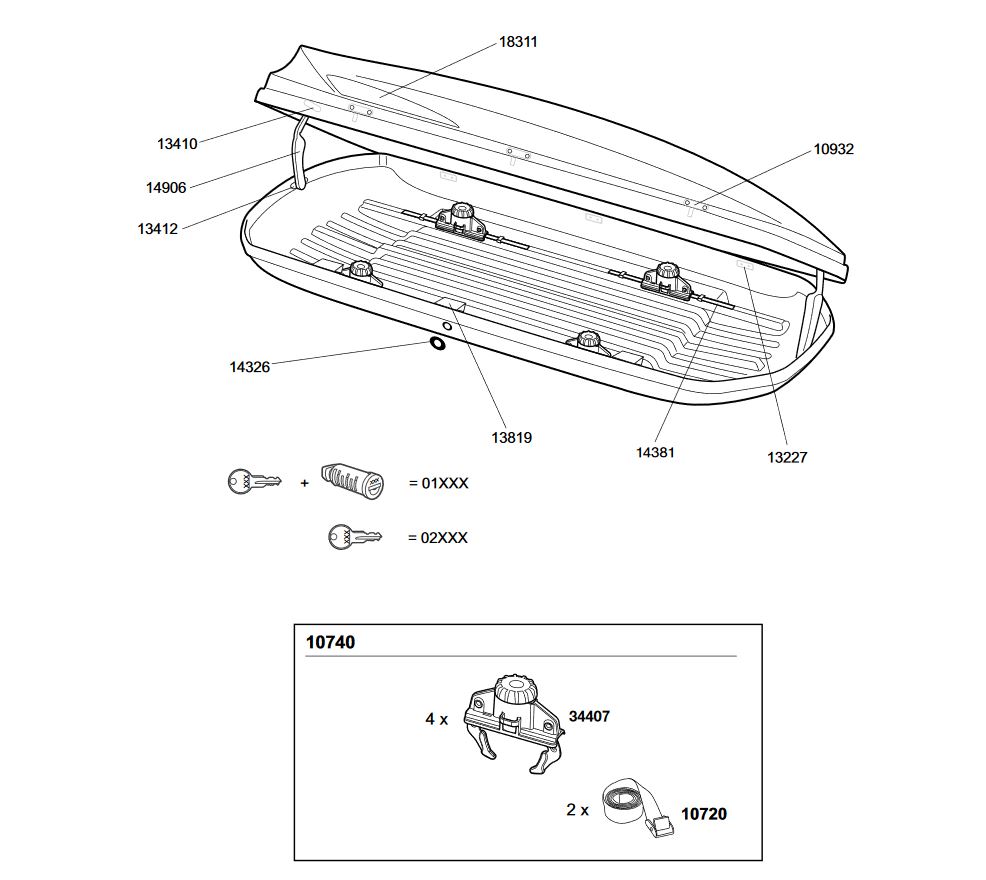 18311

13410

10932

14906

13412

14326

13819

14381

13227

+ = 01XXX

= 02XXX

10740

4 x 34407

2 x 10720