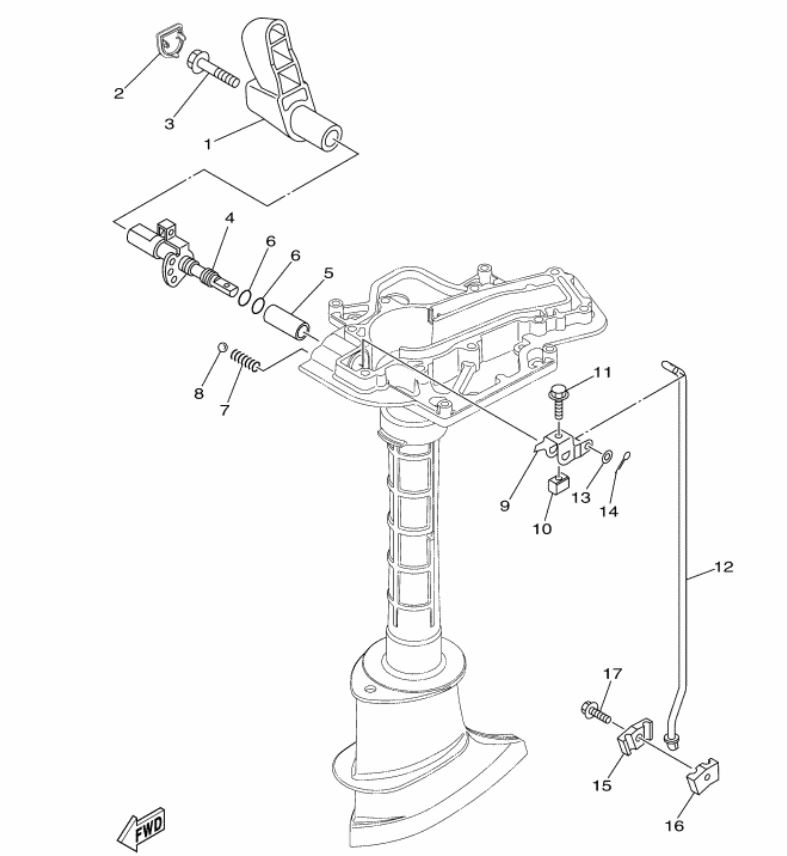 2
3
1
4
6
6
5
8
7
11
9
13
14
10
12
17
15
16
FWD