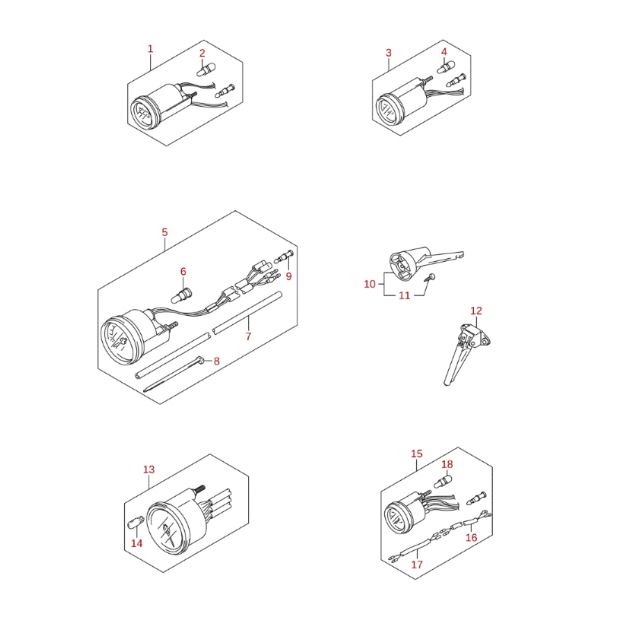 1
2
3
4
5
6
9
7
8
10
11
12
13
14
15
18
16
17