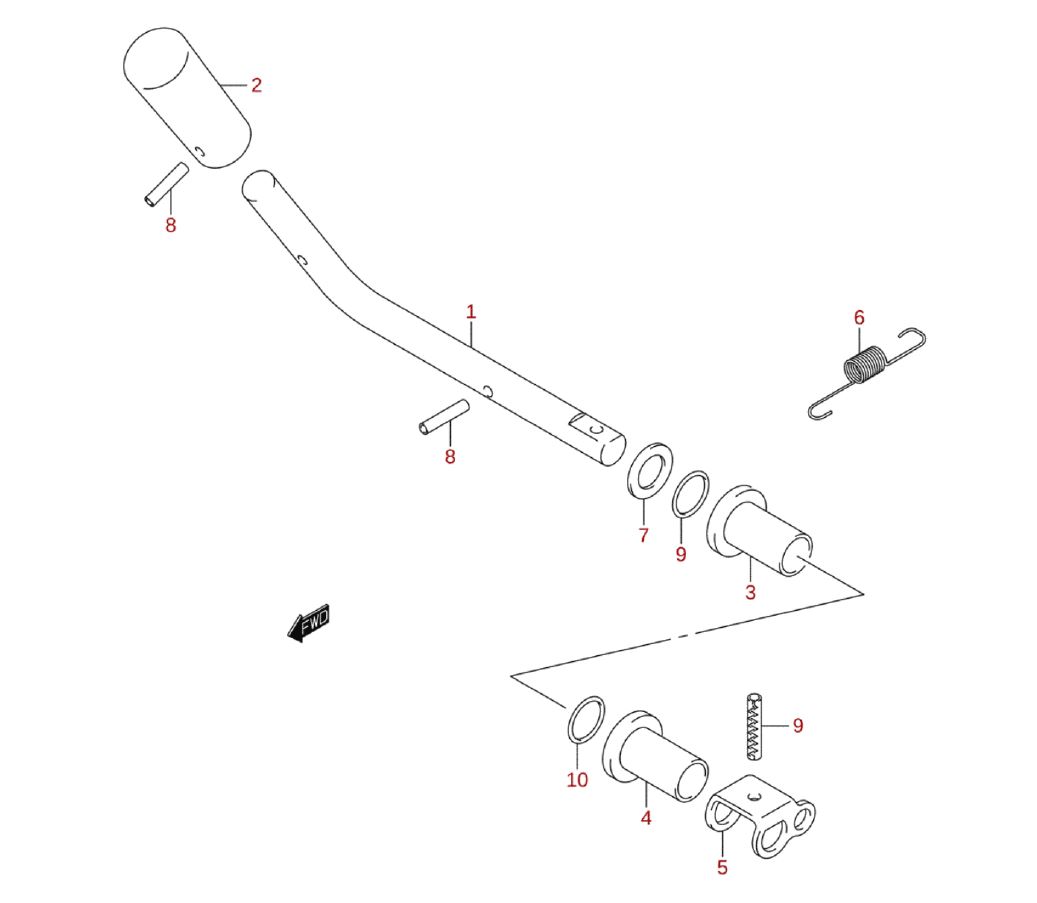 2
8
1
6
8
7
9
3
FWD
9
10
4
5