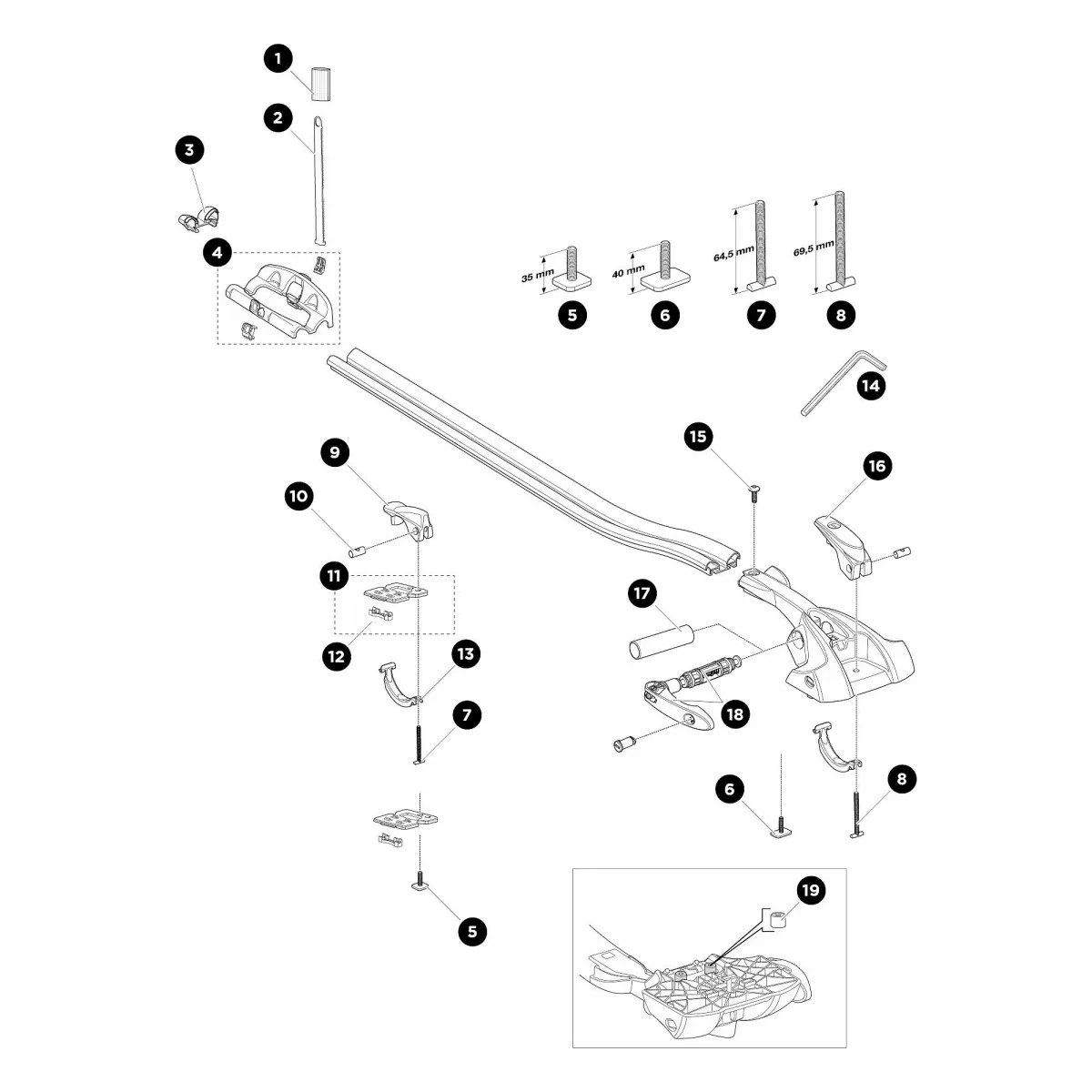 1
2
3
4
35 mm
5
40 mm
6
64,5 mm
7
69,5 mm
8
14
15
16
9
10
11
12
13
7
17
18
6
8
5
19